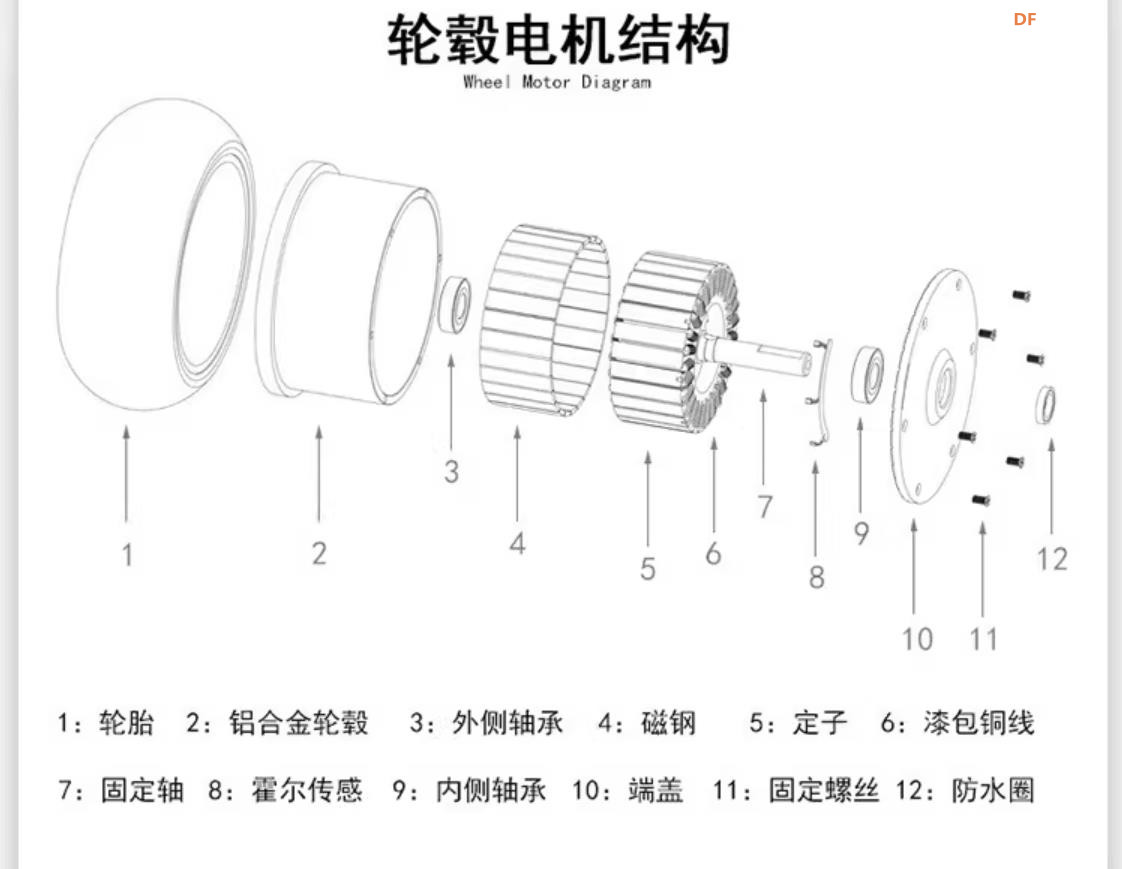 DF

轮毂电机结构
Wheel Motor Diagram

1
2
3
4
5
6
7
8
9
10
11
12

1：轮胎 2：铝合金轮毂 3：外侧轴承 4：磁钢 5：定子 6：漆包铜线

7：固定轴 8：霍尔传感 9：内侧轴承 10：端盖 11：固定螺丝 12：防水圈