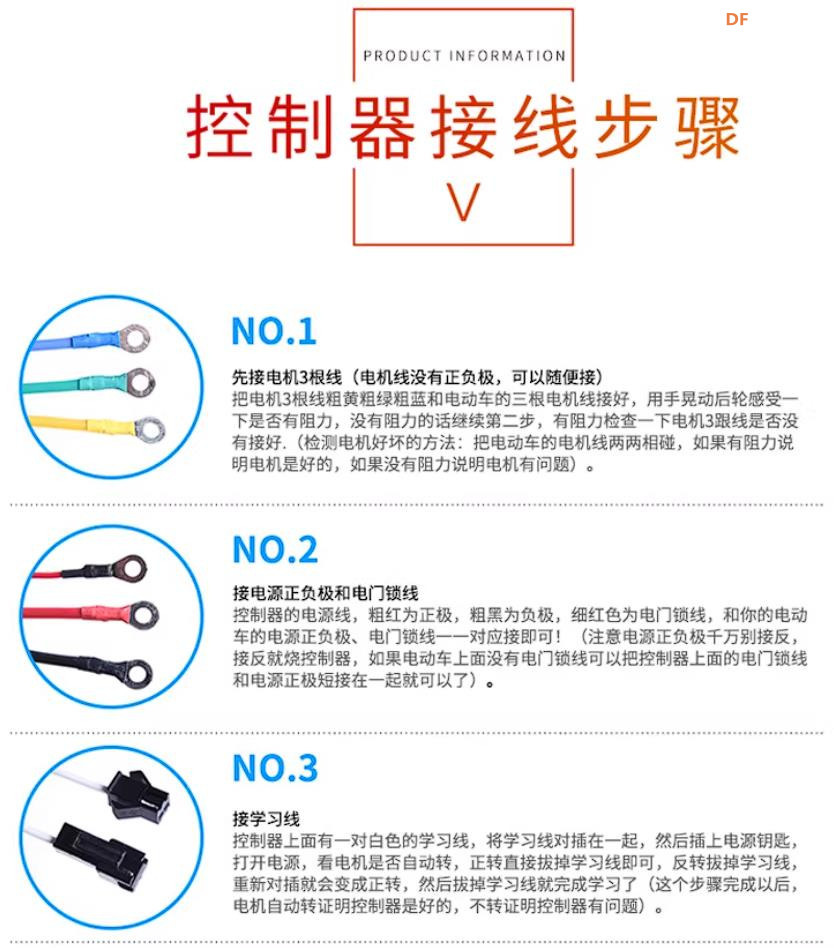 DF

PRODUCT INFORMATION

控制器接线步骤

V

NO.1

先接电机3根线（电机线没有正负极，可以随便接）
把电机3根线粗黄粗绿粗蓝和电动车的三根电机线接好，用手晃动后轮感受一下是否有阻力，没有阻力的话继续第二步，有阻力检查一下电机3跟线是否没有接好.（检测电机好坏的方法：把电动车的电机线两两相碰，如果有阻力说明电机是好的，如果没有阻力说明电机有问题）。

NO.2

接电源正负极和电门锁线
控制器的电源线，粗红为正极，粗黑为负极，细红色为电门锁线，和你的电动车的电源正负极、电门锁线一一对应接即可！（注意电源正负极千万别接反，接反就烧控制器，如果电动车上面没有电门锁线可以把控制器上面的电门锁线和电源正极短接在一起就可以了）。

NO.3

接学习线
控制器上面有一对白色的学习线，将学习线对插在一起，然后插上电源钥匙，打开电源，看电机是否自动转，正转直接拔掉学习线即可，反转拔掉学习线，重新对插就会变成正转，然后拔掉学习线就完成学习了（这个步骤完成以后，电机自动转证明控制器是好的，不转证明控制器有问题）。