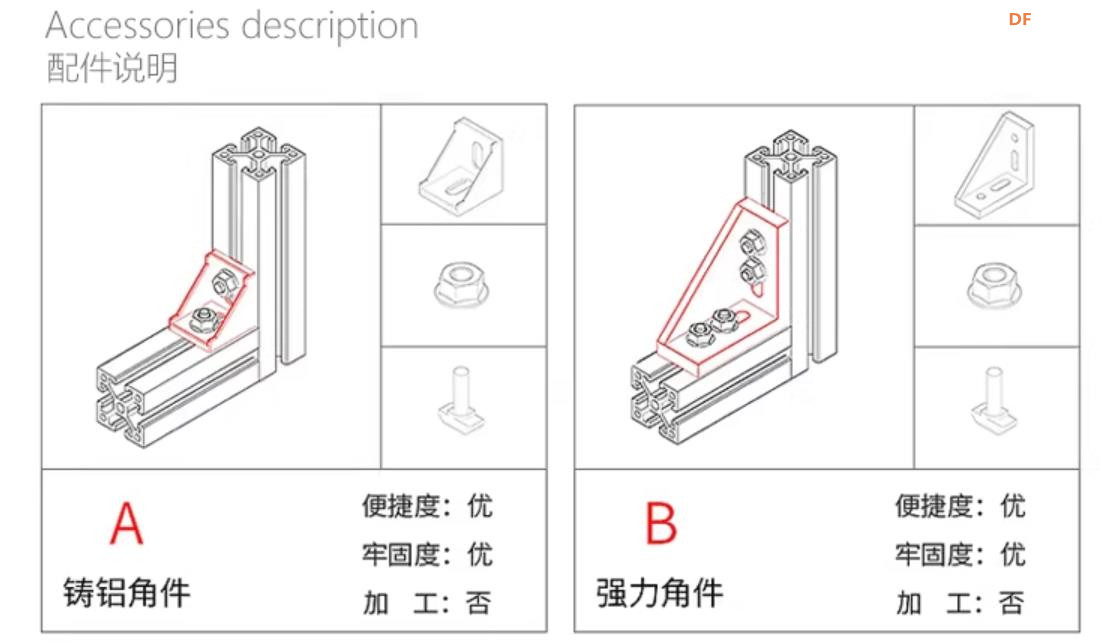 Accessories description
配件说明

DF

A
铸铝角件

便捷度：优
牢固度：优
加　工：否

B
强力角件

便捷度：优
牢固度：优
加　工：否