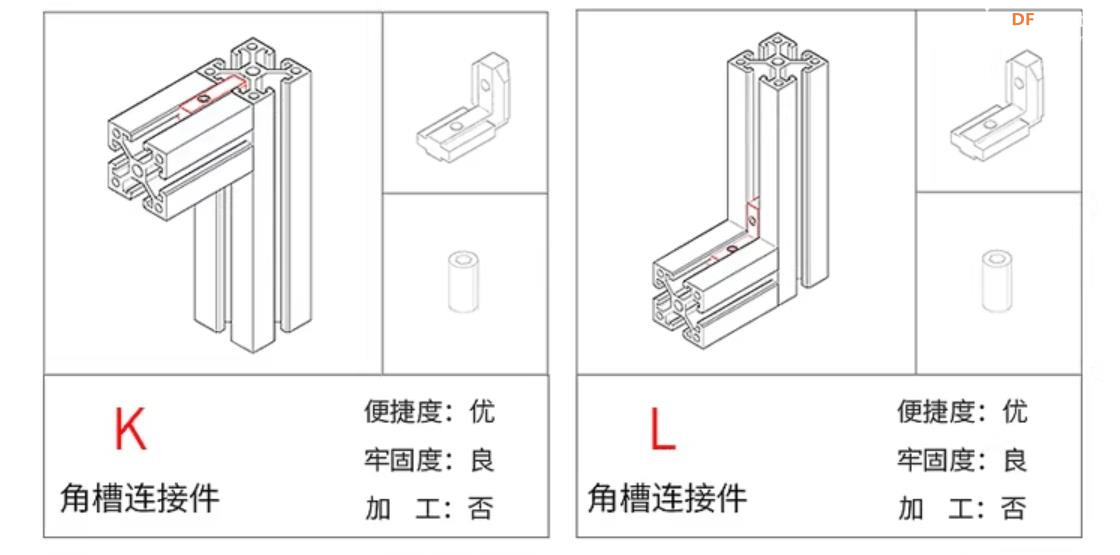 DF

K

角槽连接件

便捷度：优
牢固度：良
加　工：否

L

角槽连接件

便捷度：优
牢固度：良
加　工：否