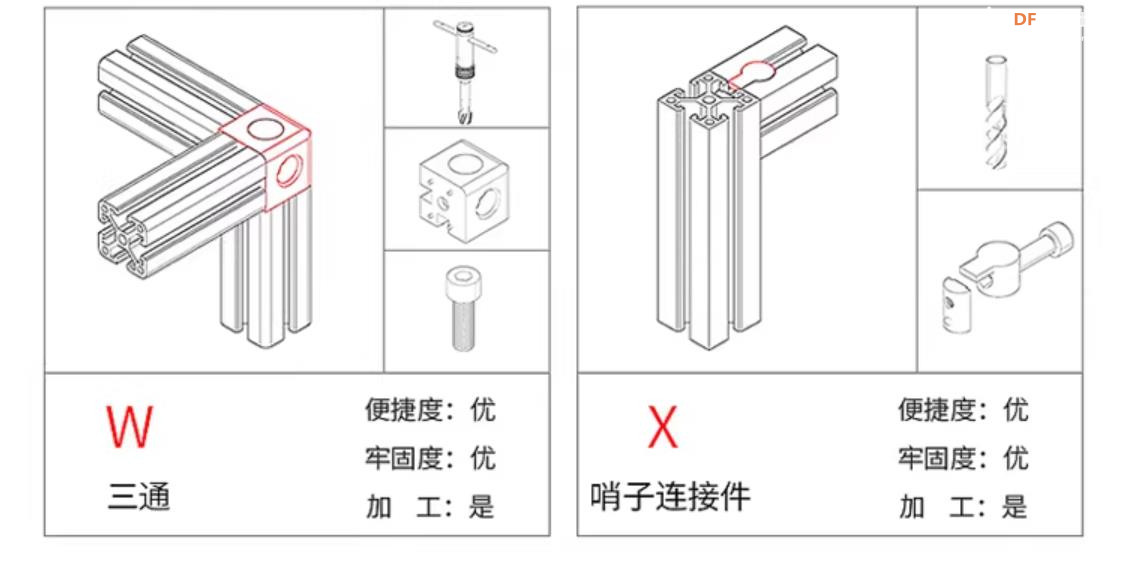 DF

W

三通

便捷度：优

牢固度：优

加　工：是

X

哨子连接件

便捷度：优

牢固度：优

加　工：是